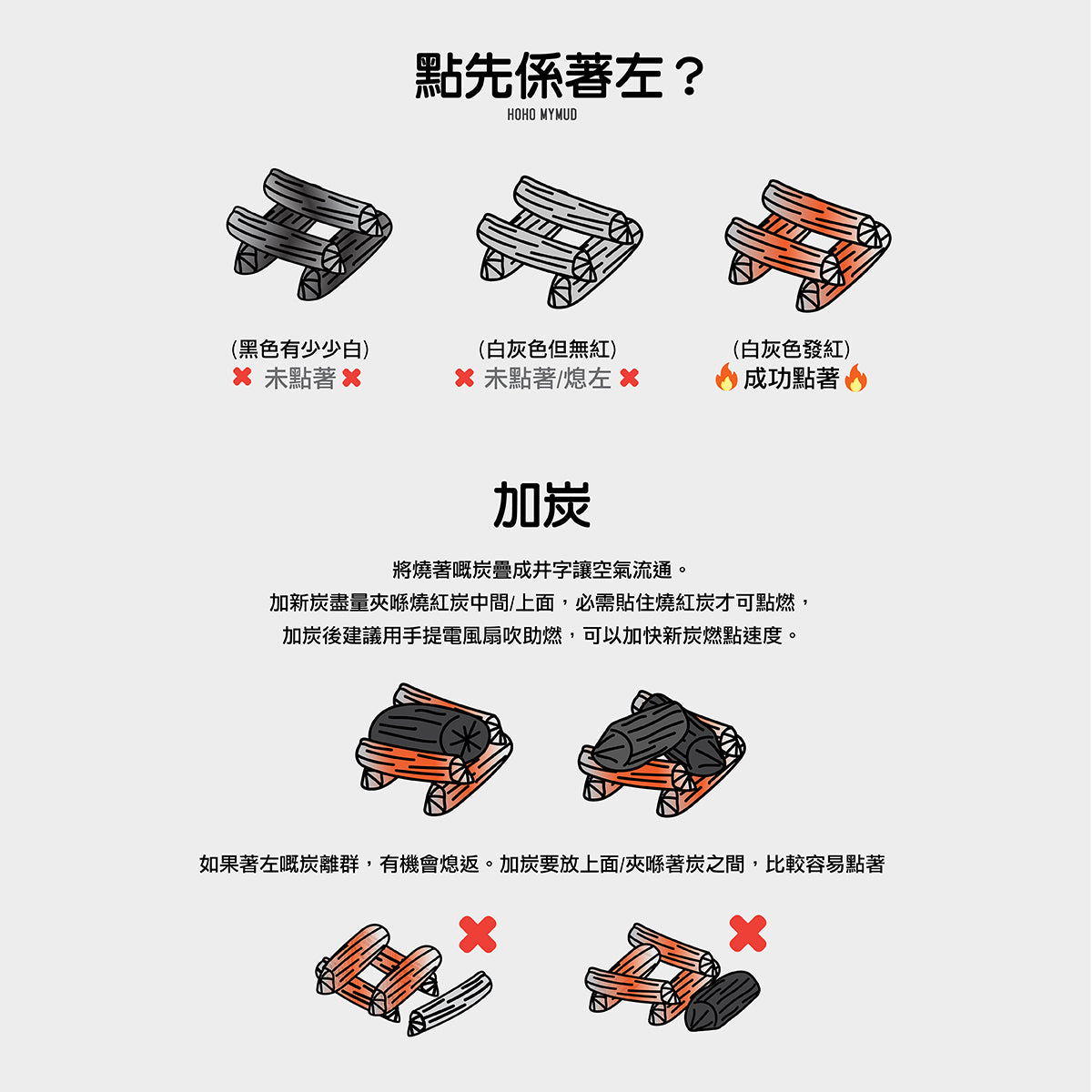 點先係著左？
HOHO MYMUD

(黑色有少少白)
✖ 未點著 ✖

(白灰色但無紅)
✖ 未點著/熄左 ✖

(白灰色發紅)
🔥 成功點著 🔥

加炭

將燒著嘅炭疊成井字讓空氣流通。
加新炭盡量夾喺燒紅炭中間/上面，必需貼住燒紅炭才可點燃，
加炭後建議用手提電風扇吹助燃，可以加快新炭燃點速度。

如果著左嘅炭離群，有機會熄返。加炭要放上面/夾喺著炭之間，比較容易點著